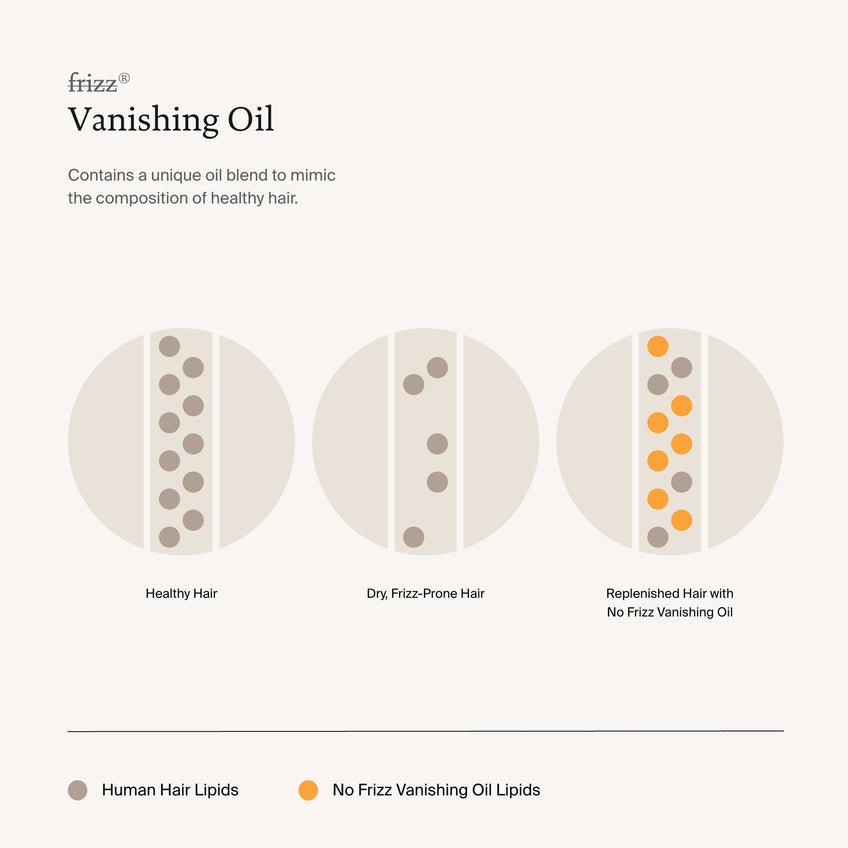 frizz®
Vanishing Oil

Contains a unique oil blend to mimic the composition of healthy hair.

Healthy Hair

Dry, Frizz-Prone Hair

Replenished Hair with No Frizz Vanishing Oil

Human Hair Lipids

No Frizz Vanishing Oil Lipids